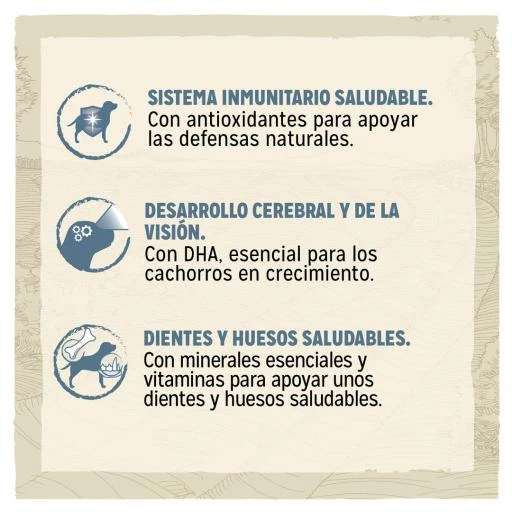 SISTEMA INMUNITARIO SALUDABLE.
Con antioxidantes para apoyar las defensas naturales.

DESARROLLO CEREBRAL Y DE LA VISIÓN.
Con DHA, esencial para los cachorros en crecimiento.

DIENTES Y HUESOS SALUDABLES.
Con minerales esenciales y vitaminas para apoyar unos dientes y huesos saludables.