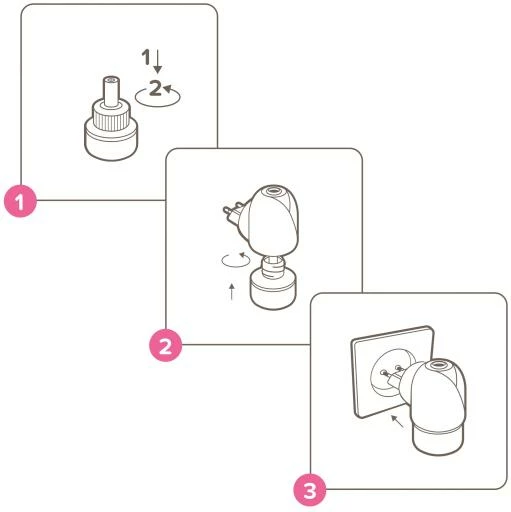 1
2
1
2
3