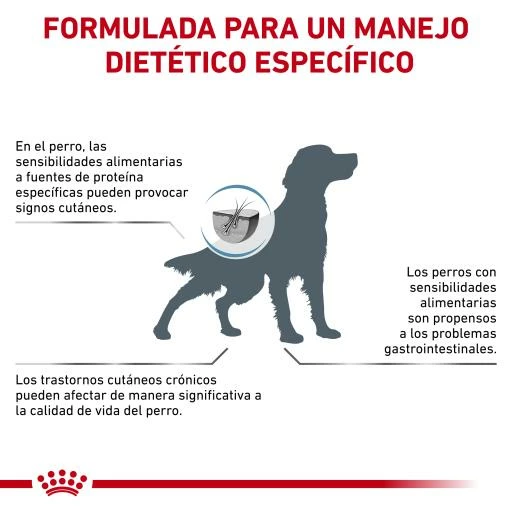 FORMULADA PARA UN MANEJO DIETÉTICO ESPECÍFICO

En el perro, las sensibilidades alimentarias a fuentes de proteína específicas pueden provocar signos cutáneos.

Los perros con sensibilidades alimentarias son propensos a los problemas gastrointestinales.

Los trastornos cutáneos crónicos pueden afectar de manera significativa a la calidad de vida del perro.